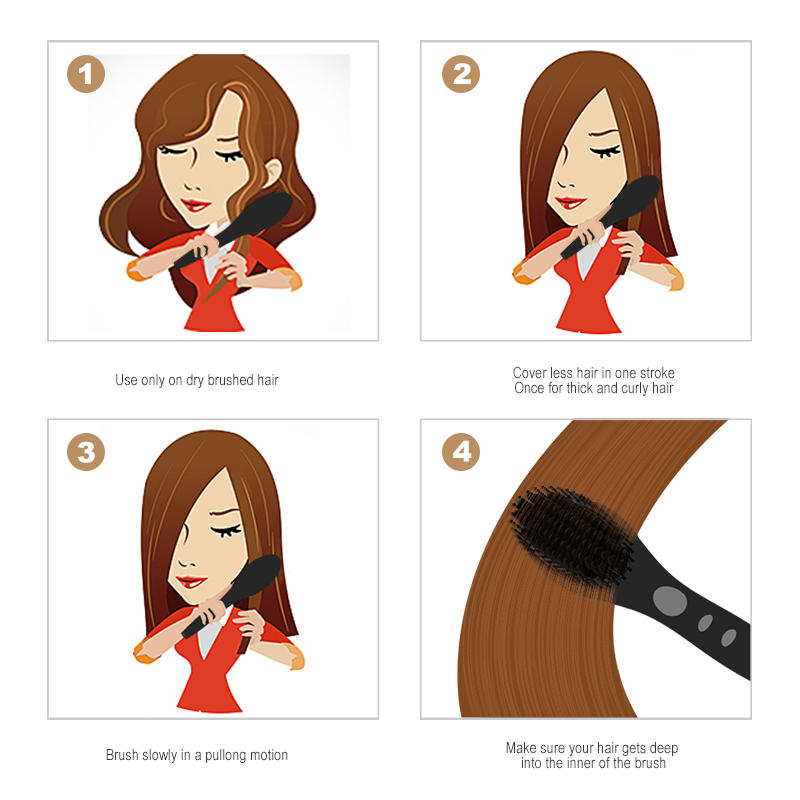 1

Use only on dry brushed hair

2

Cover less hair in one stroke
Once for thick and curly hair

3

Brush slowly in a pullong motion

4

Make sure your hair gets deep
into the inner of the brush